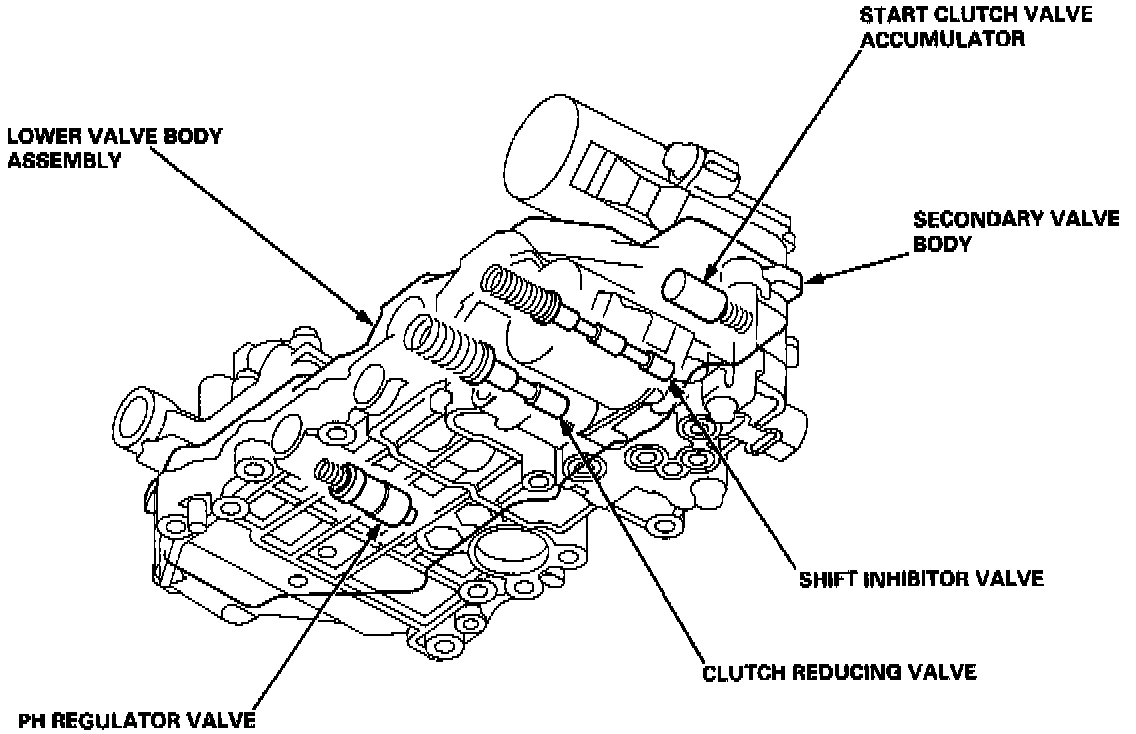 START CLUTCH VALVE ACCUMULATOR

LOWER VALVE BODY ASSEMBLY

SECONDARY VALVE BODY

SHIFT INHIBITOR VALVE

CLUTCH REDUCING VALVE

PH REGULATOR VALVE