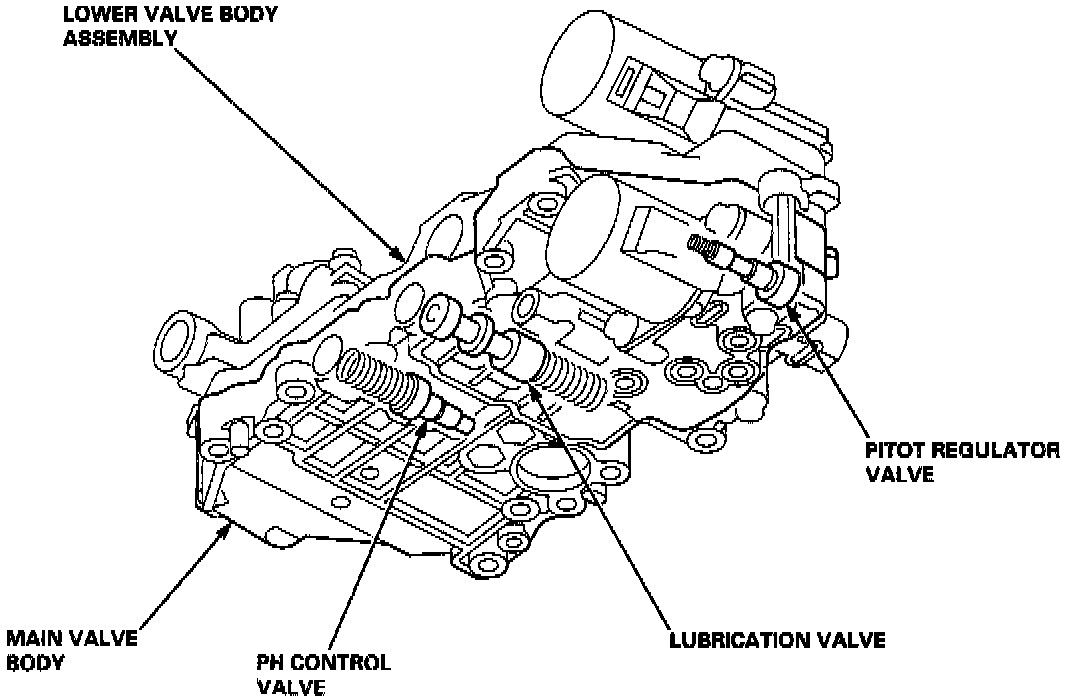 LOWER VALVE BODY ASSEMBLY

PITOT REGULATOR VALVE

MAIN VALVE BODY

PH CONTROL VALVE

LUBRICATION VALVE