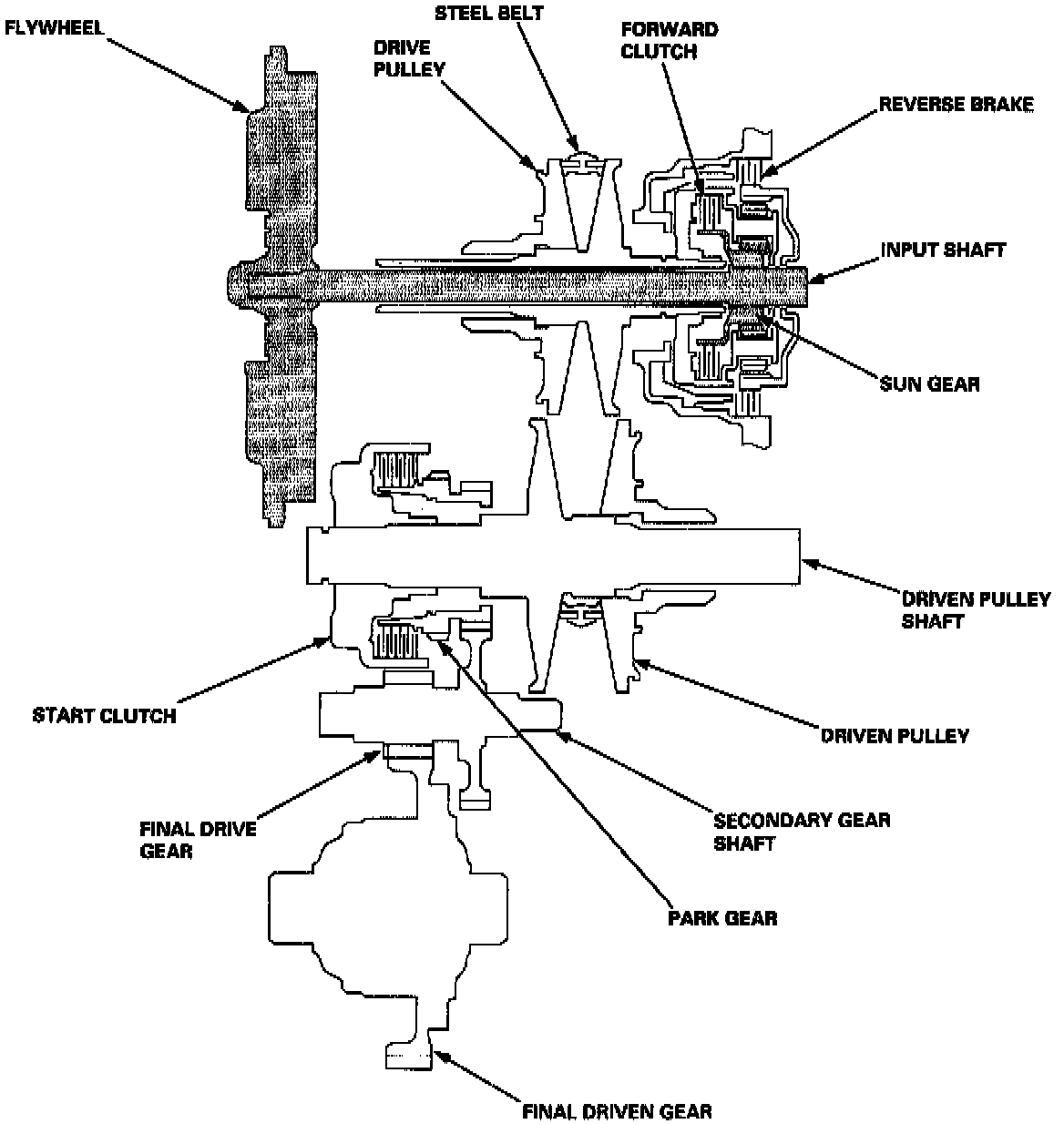 FLYWHEEL

STEEL BELT

DRIVE PULLEY

FORWARD CLUTCH

REVERSE BRAKE

INPUT SHAFT

SUN GEAR

DRIVEN PULLEY SHAFT

START CLUTCH

DRIVEN PULLEY

FINAL DRIVE GEAR

SECONDARY GEAR SHAFT

PARK GEAR

FINAL DRIVEN GEAR