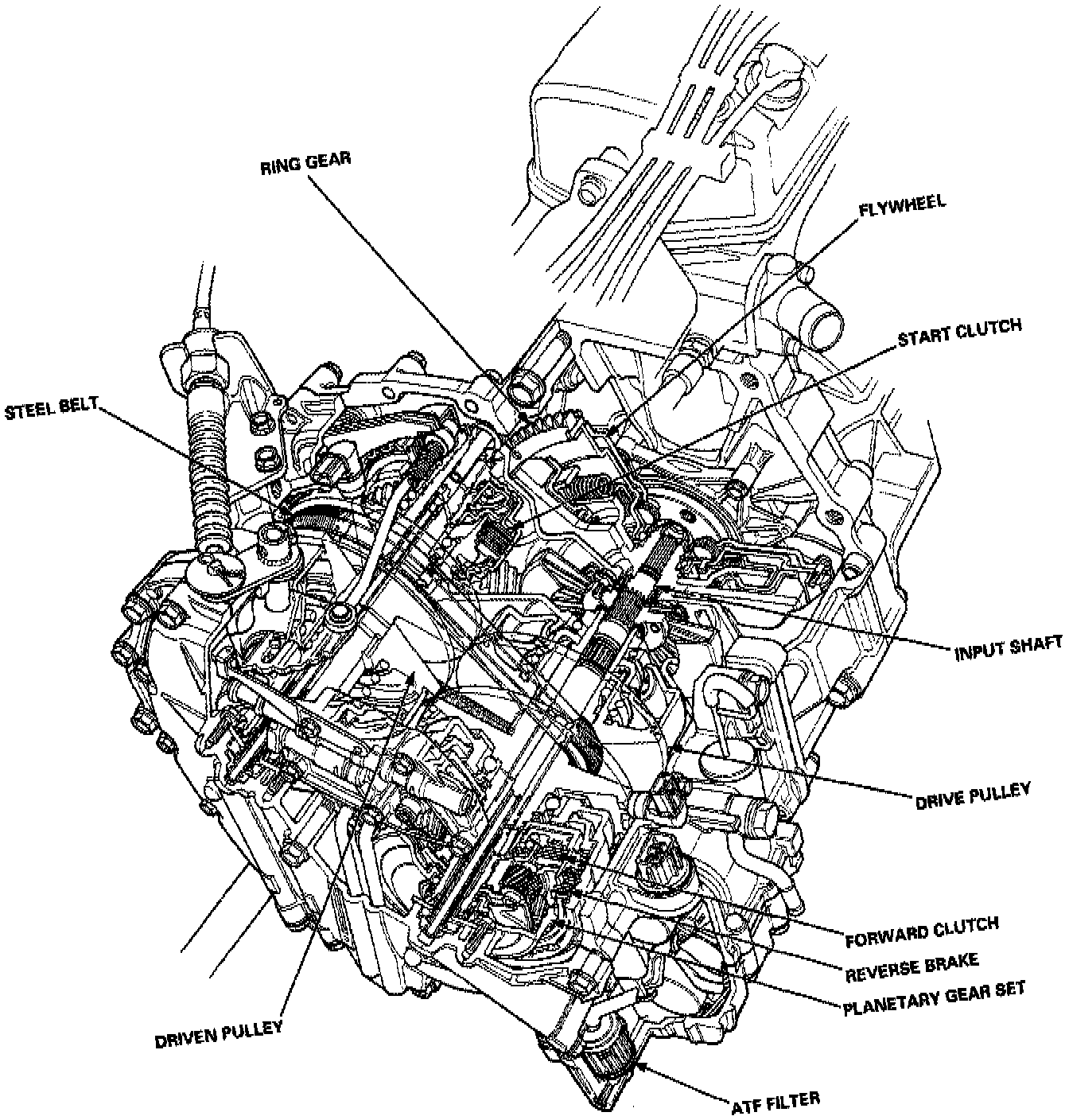 RING GEAR

FLYWHEEL

START CLUTCH

STEEL BELT

INPUT SHAFT

DRIVE PULLEY

FORWARD CLUTCH

REVERSE BRAKE

PLANETARY GEAR SET

DRIVEN PULLEY

ATF FILTER