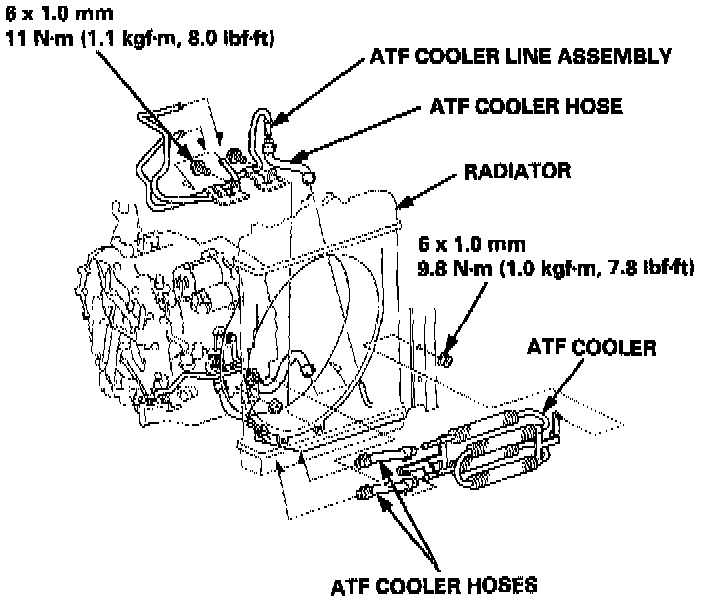 6 x 1.0 mm
11 N·m (1.1 kgf·m, 8.0 lbf·ft)

ATF COOLER LINE ASSEMBLY

ATF COOLER HOSE

RADIATOR

6 x 1.0 mm
9.8 N·m (1.0 kgf·m, 7.8 lbf·ft)

ATF COOLER

ATF COOLER HOSES