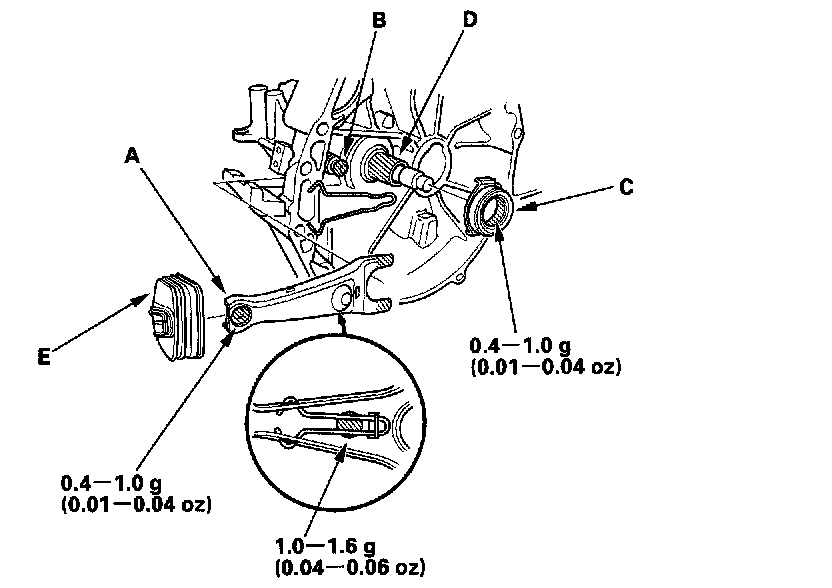 B
D
A
C
E
0.4—1.0 g
(0.01—0.04 oz)
0.4—1.0 g
(0.01—0.04 oz)
1.0—1.6 g
(0.04—0.06 oz)