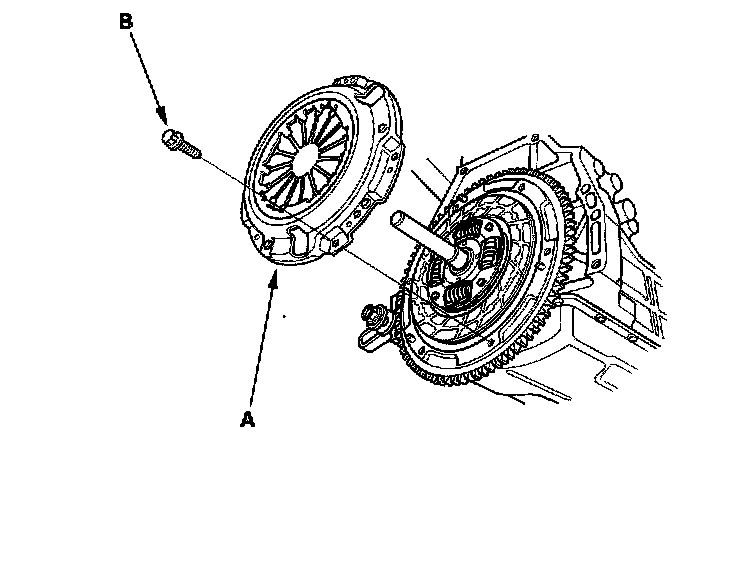 B

A