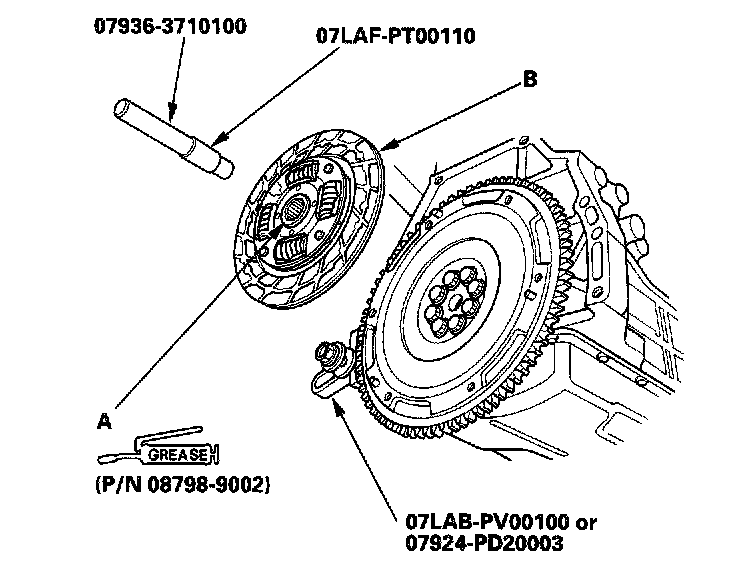 07936-3710100

07LAF-PT00110

B

A

GREASE

(P/N 08798-9002)

07LAB-PV00100 or
07924-PD20003