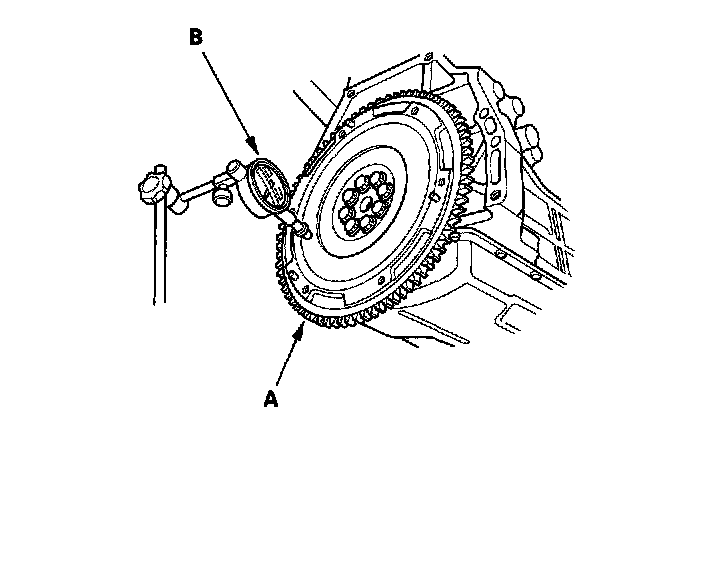 B

A