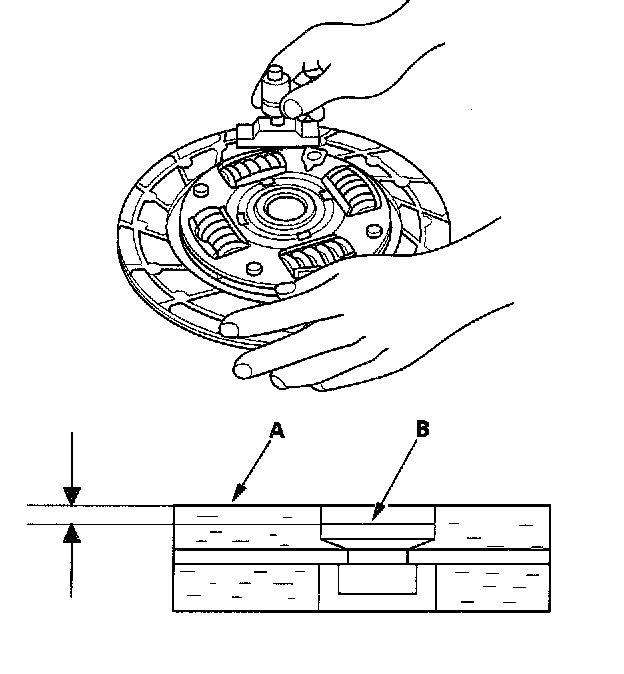 A
B