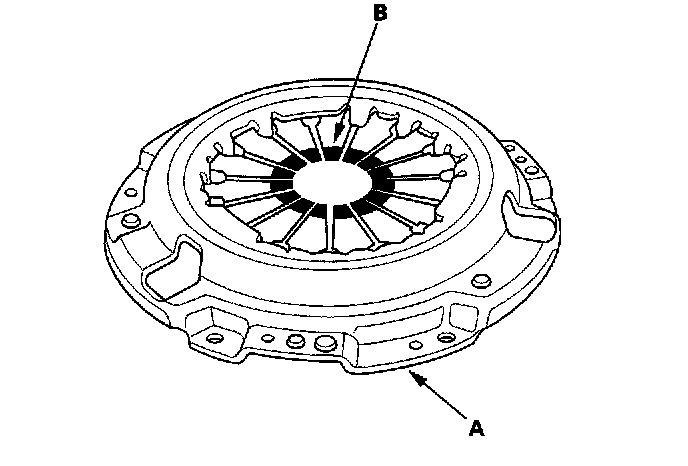 B

A