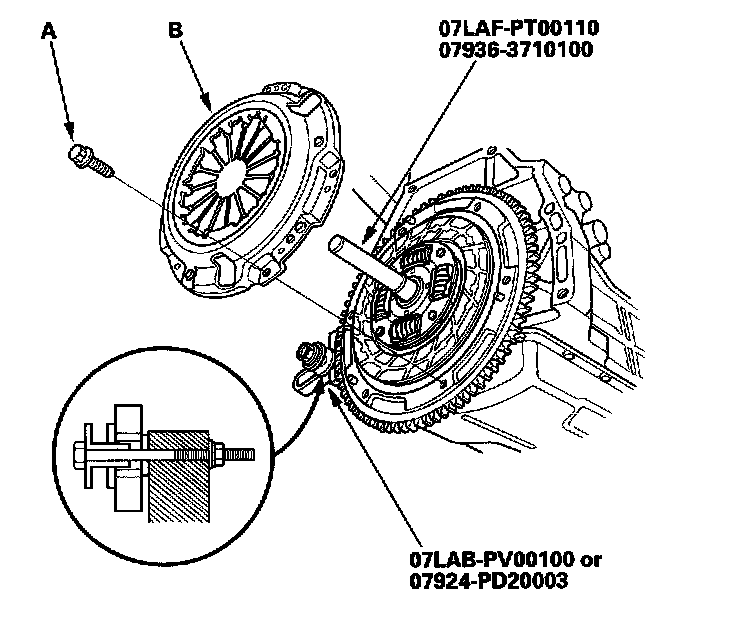 A

B

07LAF-PT00110
07936-3710100

07LAB-PV00100 or
07924-PD20003