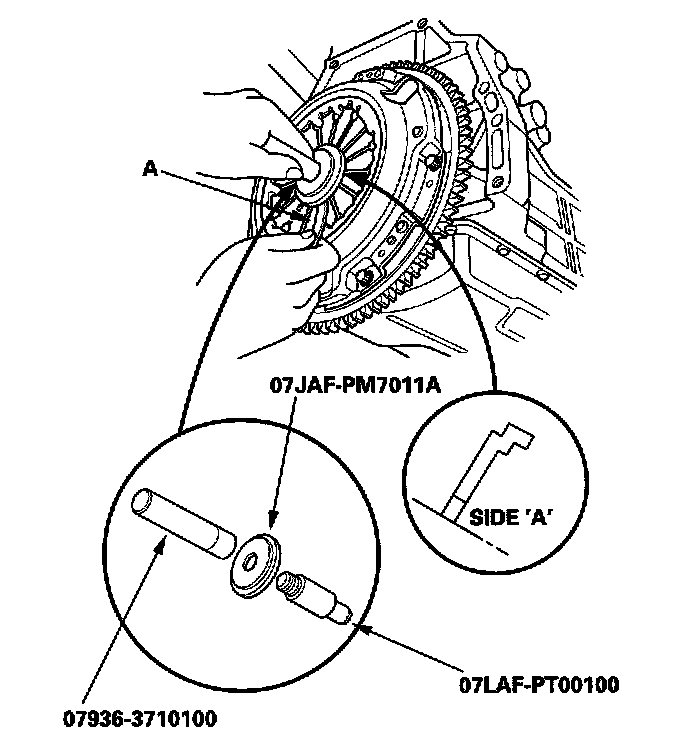 A

07JAF-PM7011A

SIDE 'A'

07LAF-PT00100

07936-3710100