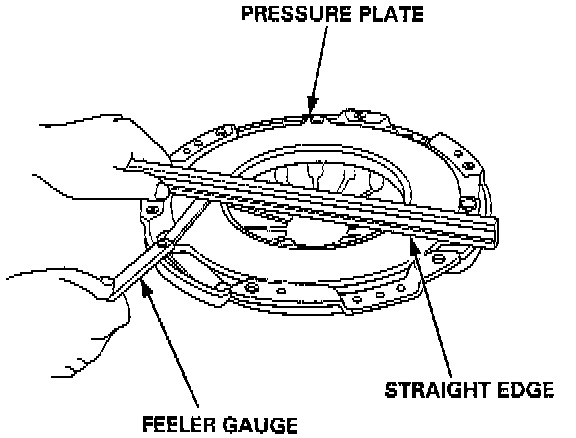 PRESSURE PLATE

STRAIGHT EDGE

FEELER GAUGE