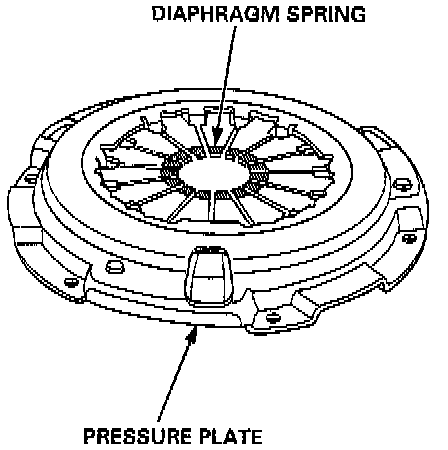 DIAPHRAGM SPRING

PRESSURE PLATE