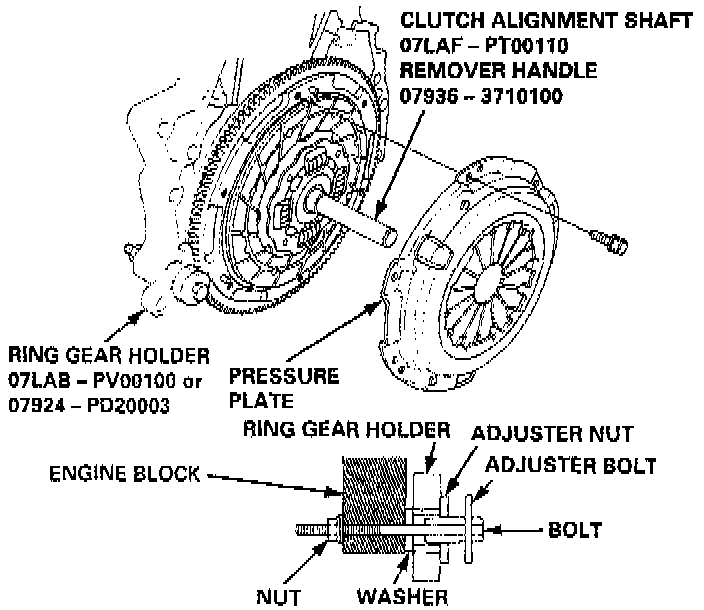 CLUTCH ALIGNMENT SHAFT
07LAF – PT00110
REMOVER HANDLE
07936 – 3710100

RING GEAR HOLDER
07LAB – PV00100 or
07924 – PD20003

PRESSURE
PLATE

RING GEAR HOLDER
ADJUSTER NUT
ADJUSTER BOLT
ENGINE BLOCK
BOLT
NUT
WASHER