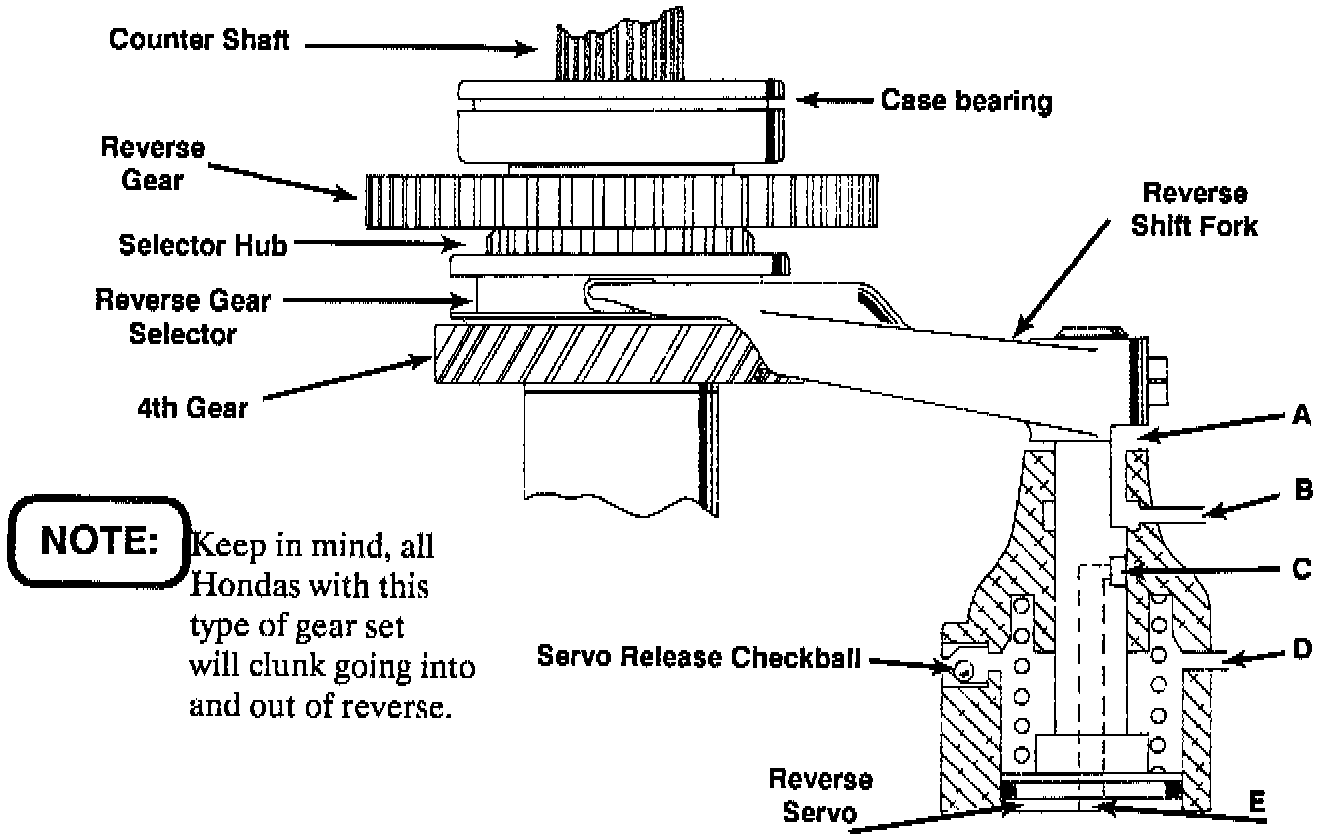 Counter Shaft

Case bearing

Reverse Gear

Reverse Shift Fork

Selector Hub

Reverse Gear Selector

4th Gear

A

B

C

D

E

NOTE: Keep in mind, all Hondas with this type of gear set will clunk going into and out of reverse.

Servo Release Checkball

Reverse Servo