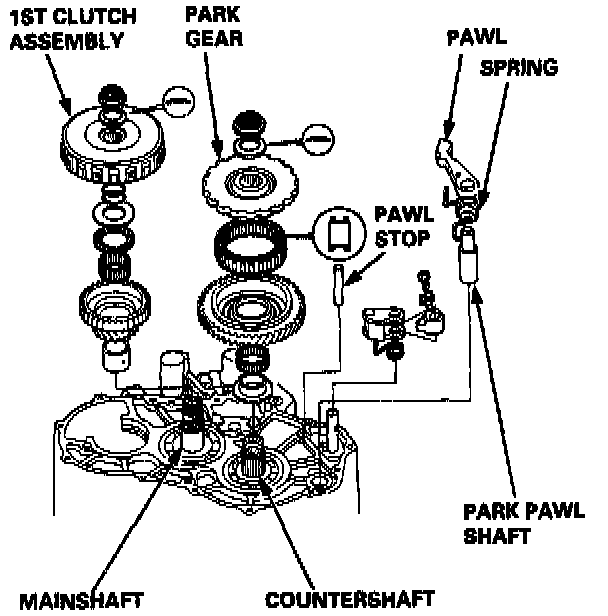 1ST CLUTCH ASSEMBLY

PARK GEAR

PAWL

SPRING

PAWL STOP

PARK PAWL SHAFT

MAINSHAFT

COUNTERSHAFT