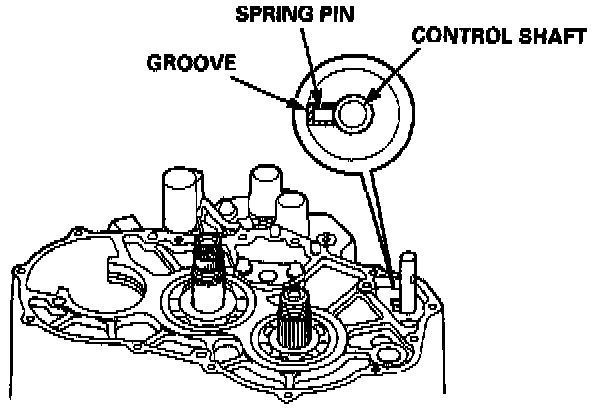 SPRING PIN
CONTROL SHAFT
GROOVE