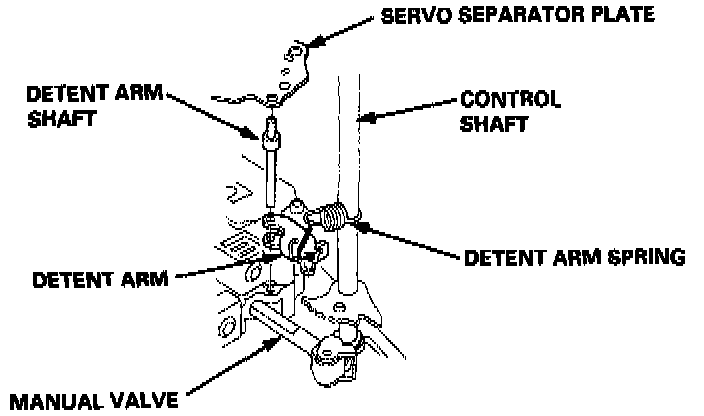 SERVO SEPARATOR PLATE

DETENT ARM SHAFT

CONTROL SHAFT

DETENT ARM SPRING

DETENT ARM

MANUAL VALVE