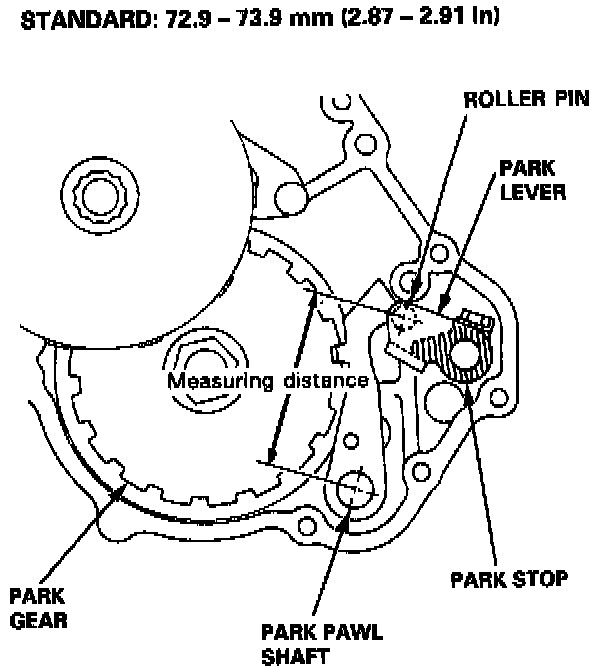 STANDARD: 72.9 – 73.9 mm (2.87 – 2.91 in)

ROLLER PIN

PARK LEVER

Measuring distance

PARK STOP

PARK GEAR

PARK PAWL SHAFT