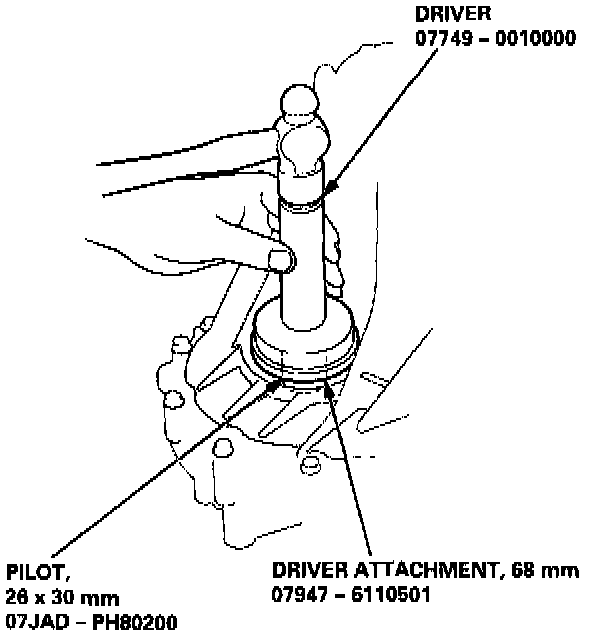 DRIVER
07749 – 0010000

PILOT,
26 x 30 mm
07JAD – PH80200

DRIVER ATTACHMENT, 68 mm
07947 – 6110501