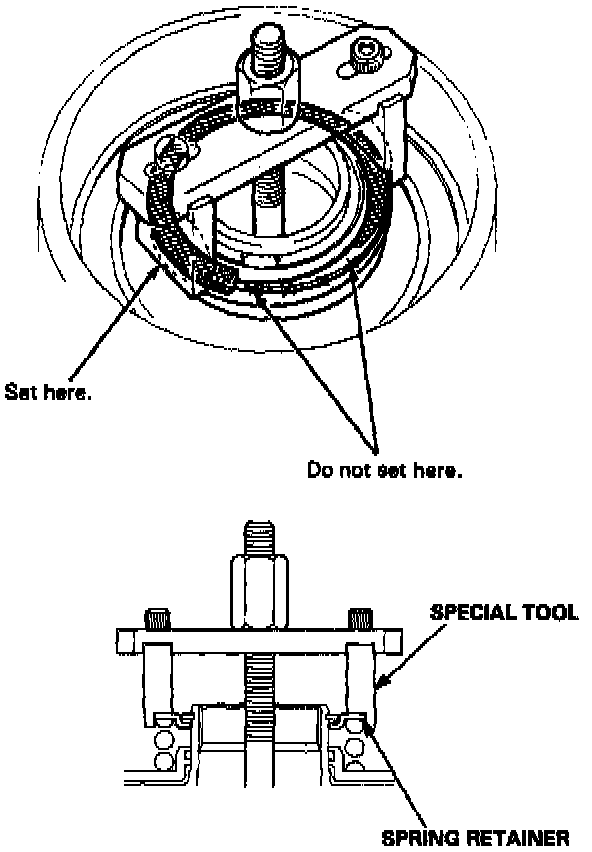 Set here.

Do not set here.

SPECIAL TOOL

SPRING RETAINER