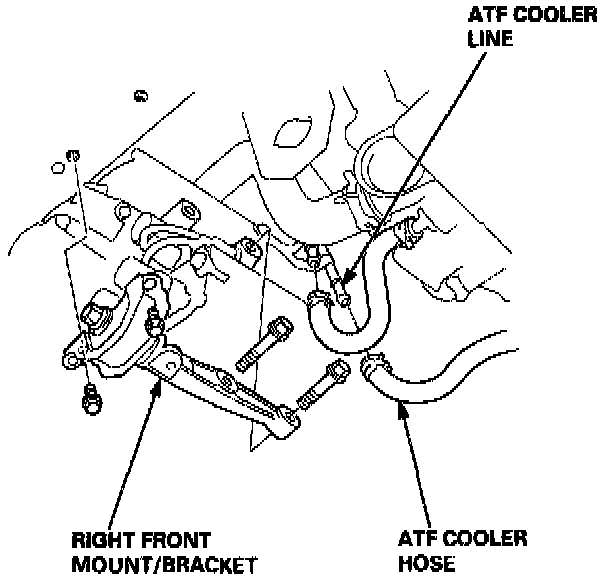 ATF COOLER LINE

RIGHT FRONT MOUNT/BRACKET

ATF COOLER HOSE