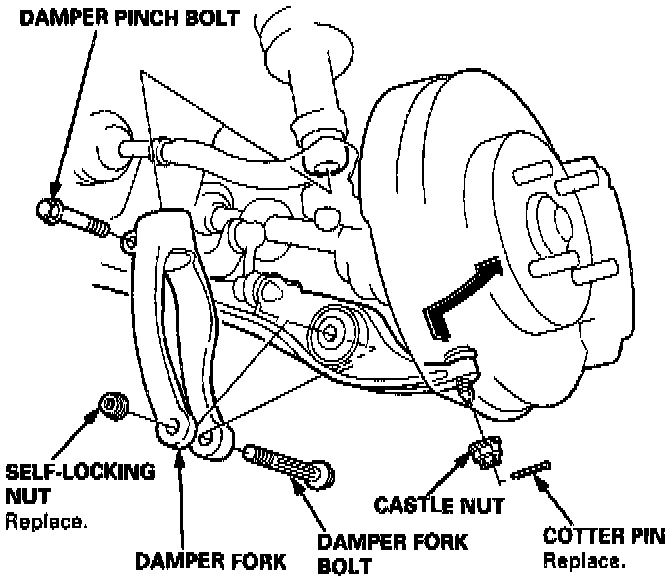 DAMPER PINCH BOLT

SELF-LOCKING NUT
Replace.

DAMPER FORK

DAMPER FORK BOLT

CASTLE NUT

COTTER PIN
Replace.