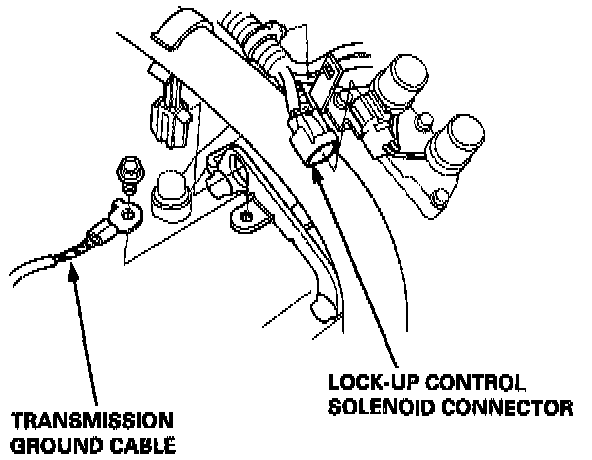 LOCK-UP CONTROL SOLENOID CONNECTOR

TRANSMISSION GROUND CABLE