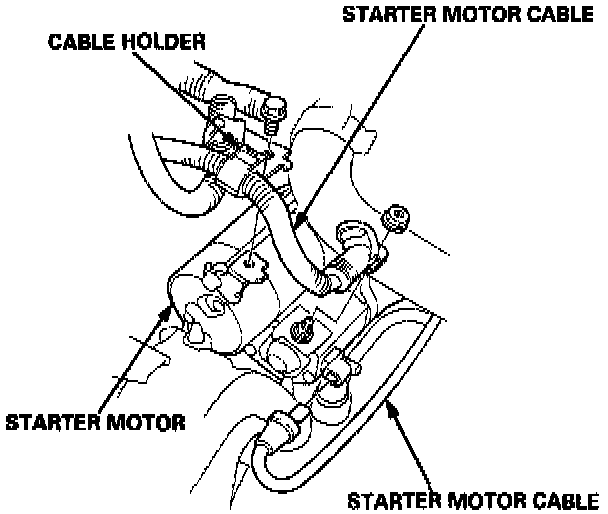 STARTER MOTOR CABLE

CABLE HOLDER

STARTER MOTOR

STARTER MOTOR CABLE