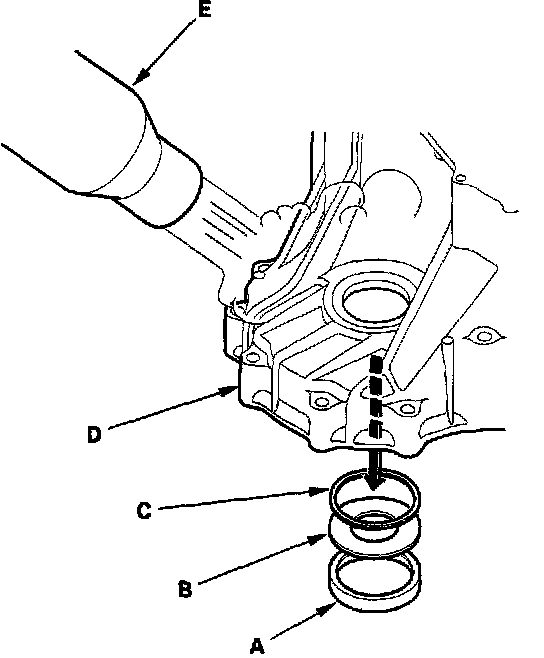 E
D
C
B
A