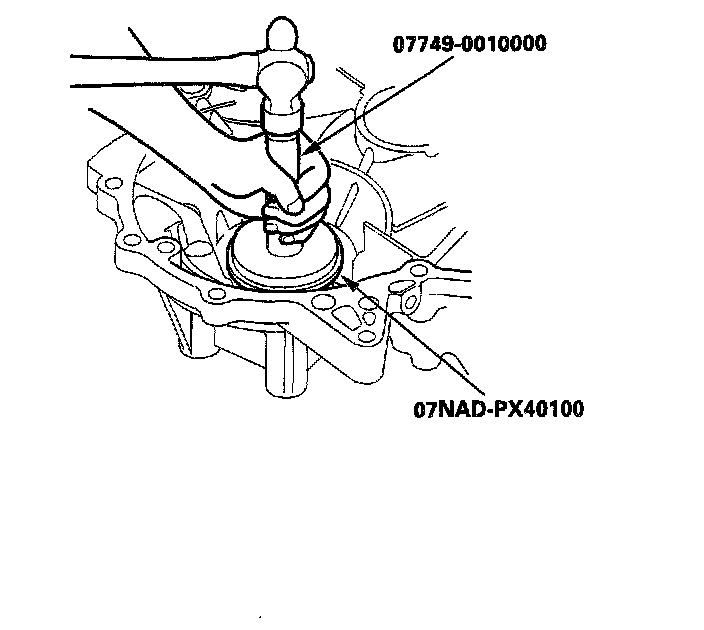 07749-0010000

07NAD-PX40100