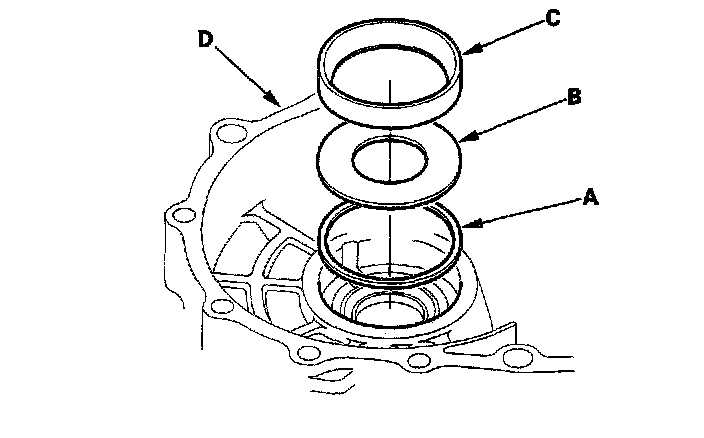 D
C
B
A