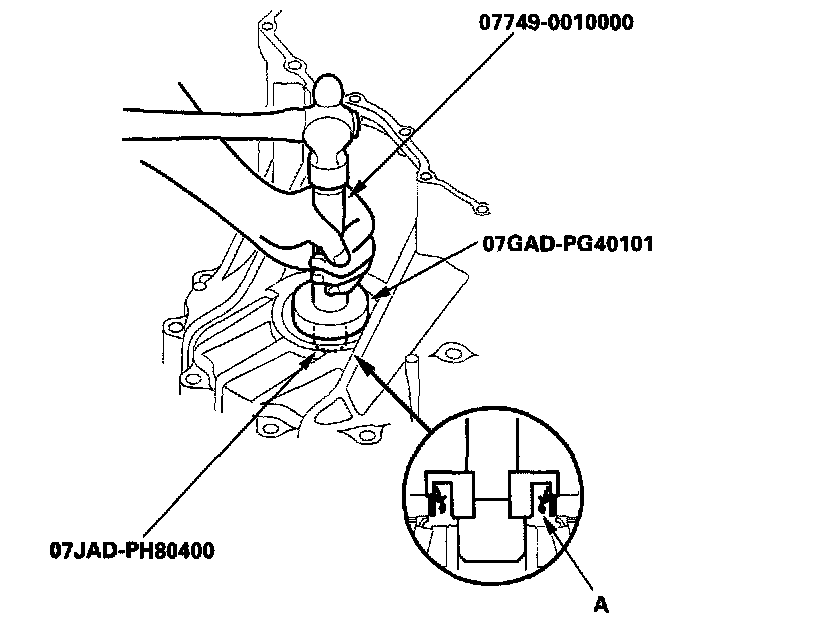 07749-0010000

07GAD-PG40101

07JAD-PH80400

A