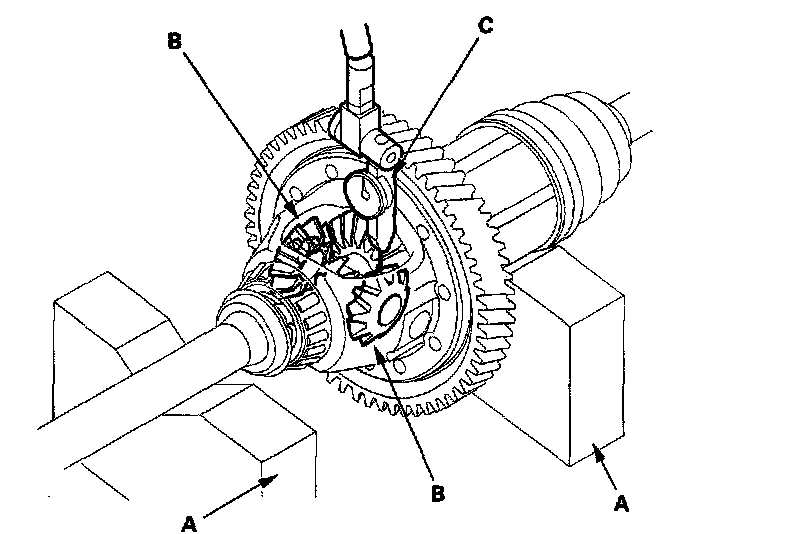 B
C
B
A
A