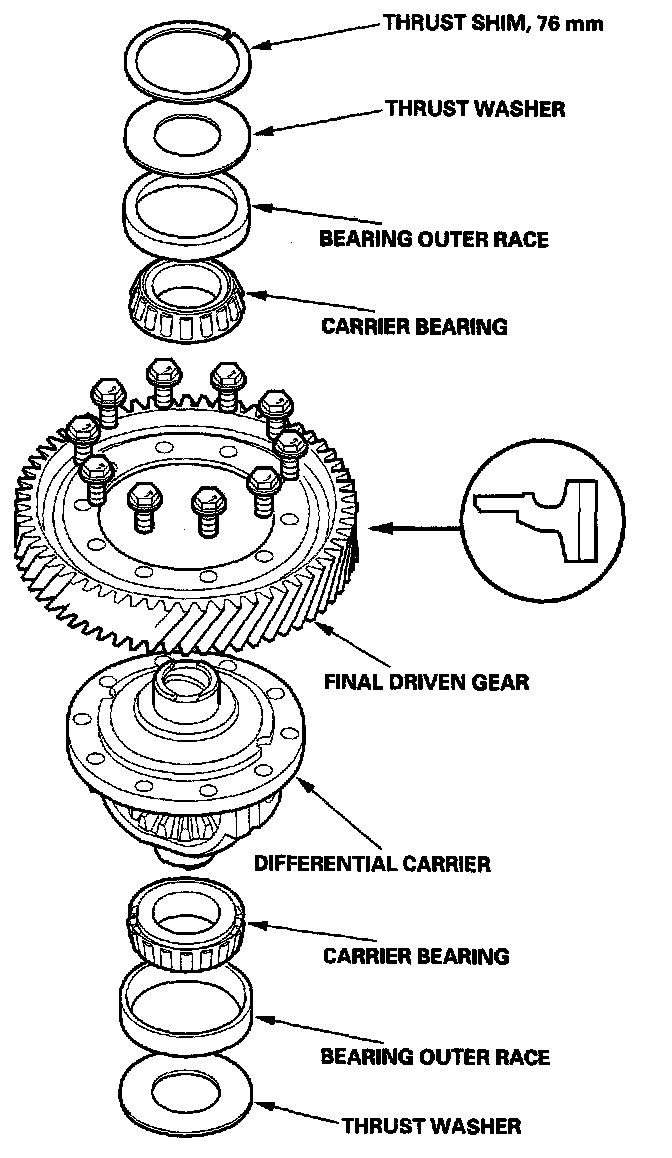 THRUST SHIM, 76 mm

THRUST WASHER

BEARING OUTER RACE

CARRIER BEARING

FINAL DRIVEN GEAR

DIFFERENTIAL CARRIER

CARRIER BEARING

BEARING OUTER RACE

THRUST WASHER