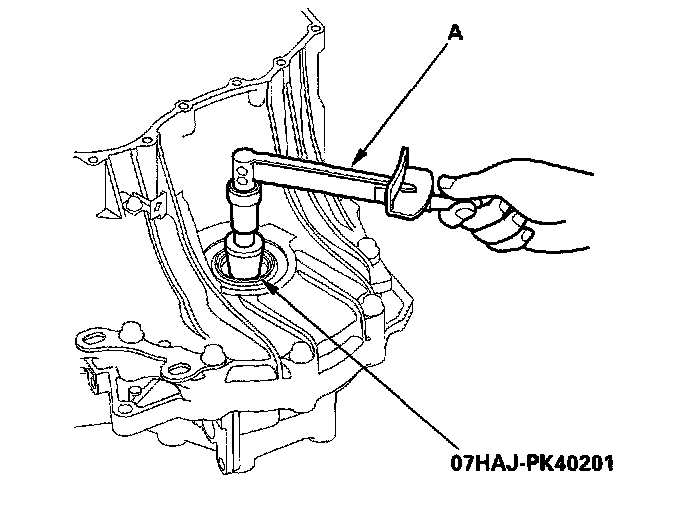 A

07HAJ-PK40201