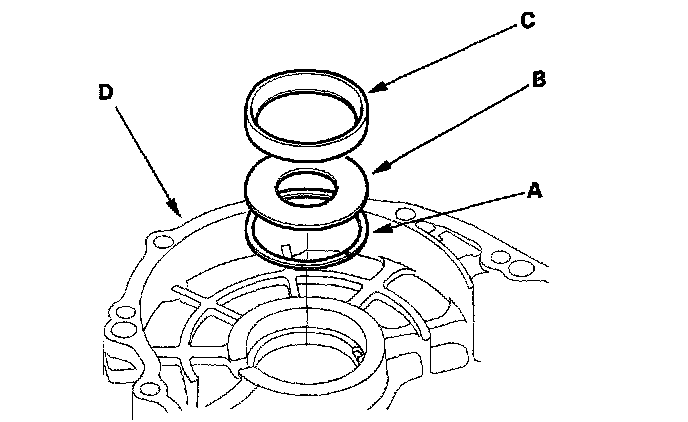 C
B
D
A