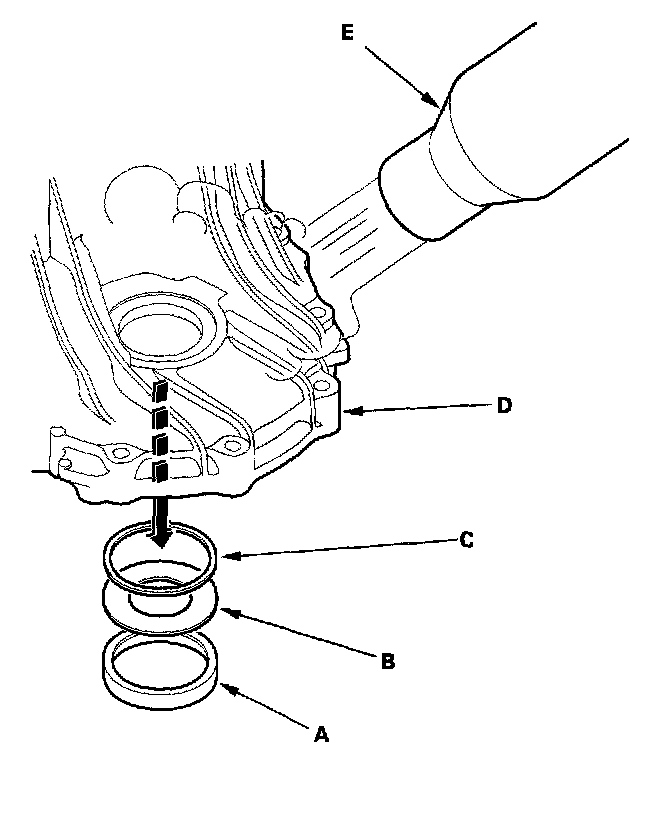 E
D
C
B
A