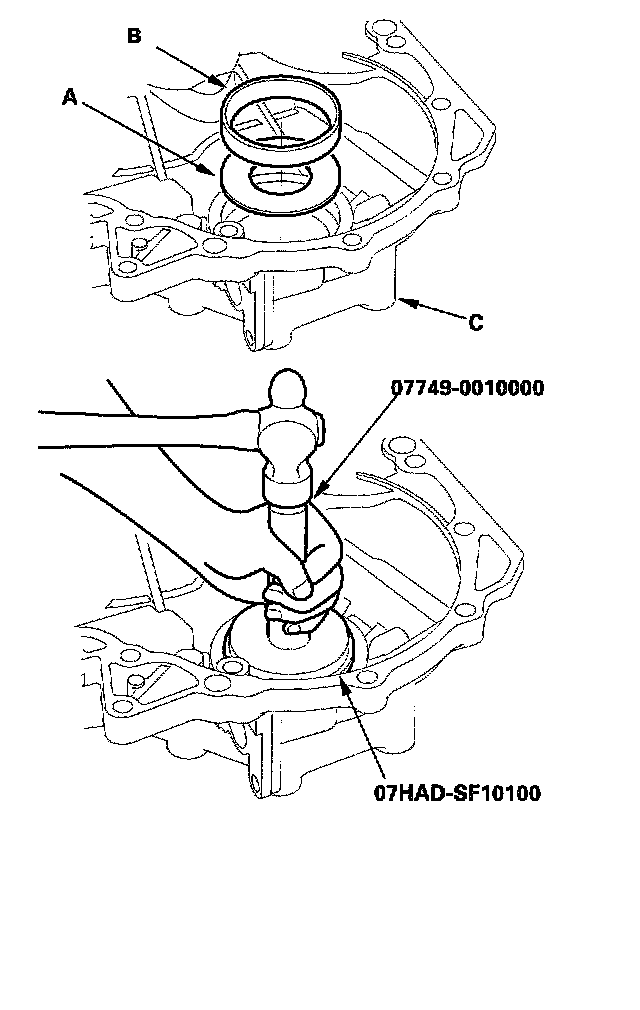 B
A
C
07749-0010000
07HAD-SF10100