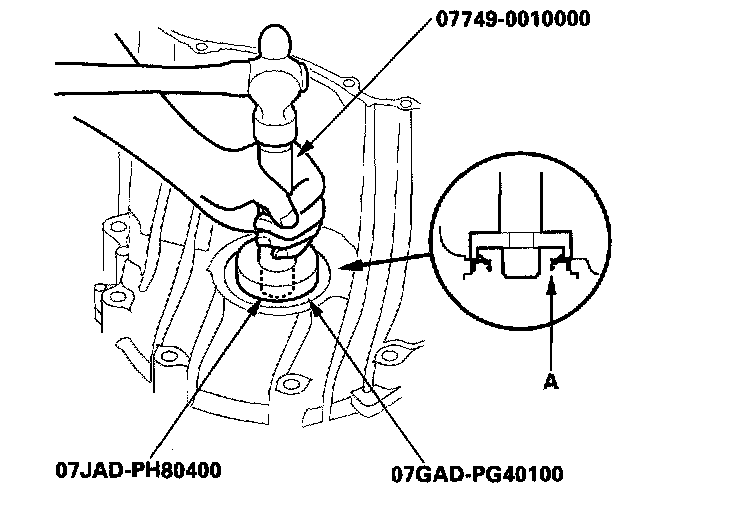 07749-0010000

A

07JAD-PH80400

07GAD-PG40100