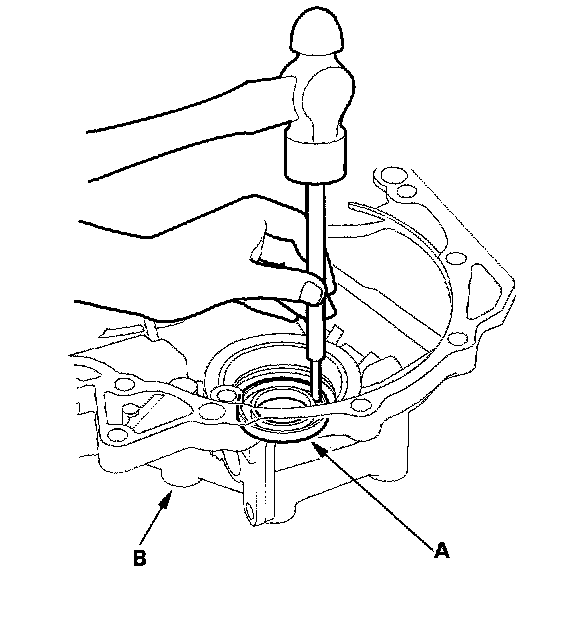 B

A