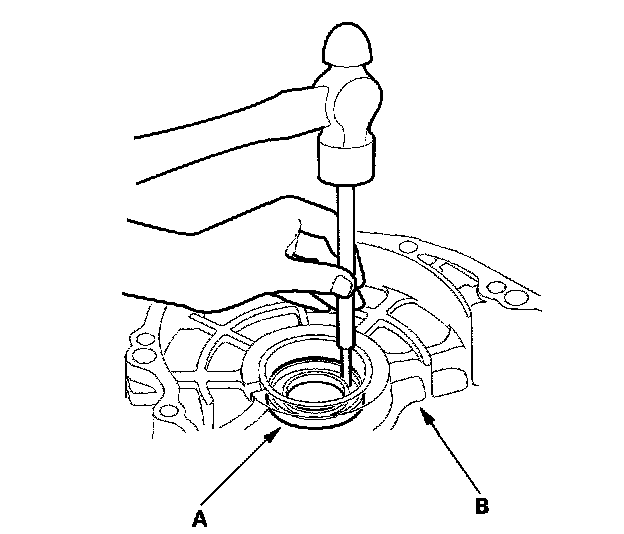 A

B