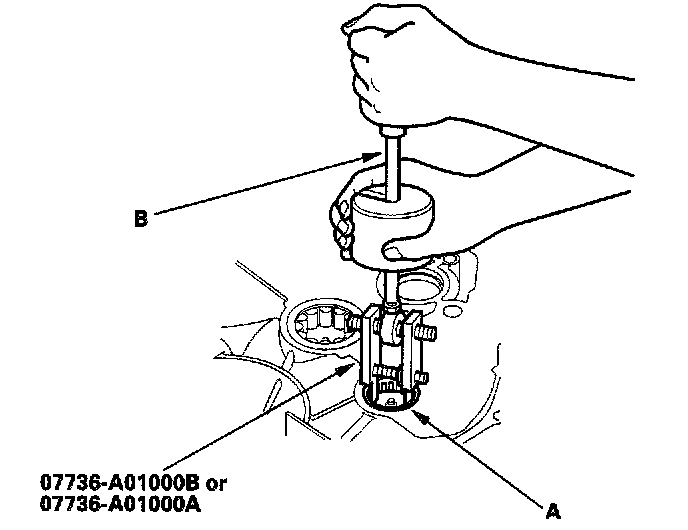 B

07736-A01000B or
07736-A01000A

A