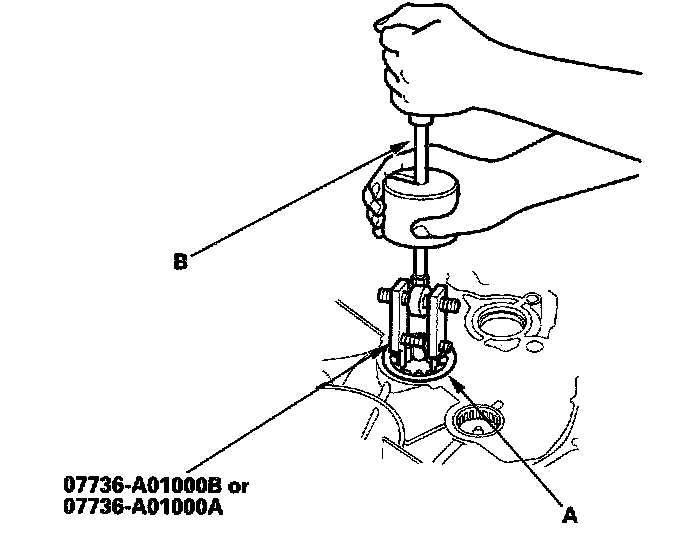 B

07736-A01000B or
07736-A01000A

A