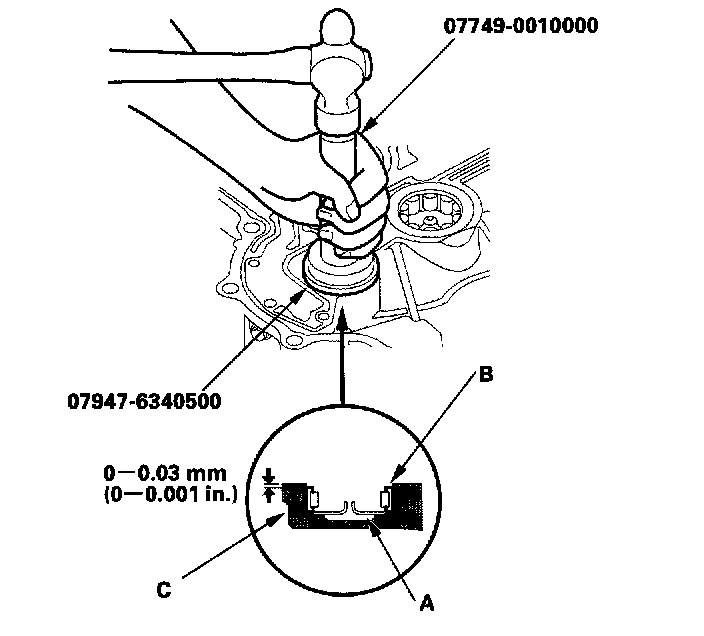 07749-0010000

07947-6340500

B

0—0.03 mm
(0—0.001 in.)

C

A