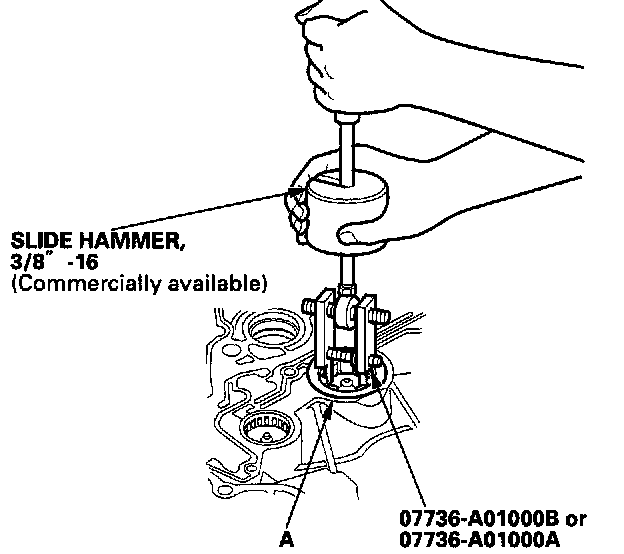 SLIDE HAMMER,
3/8" -16
(Commercially available)

A

07736-A01000B or
07736-A01000A