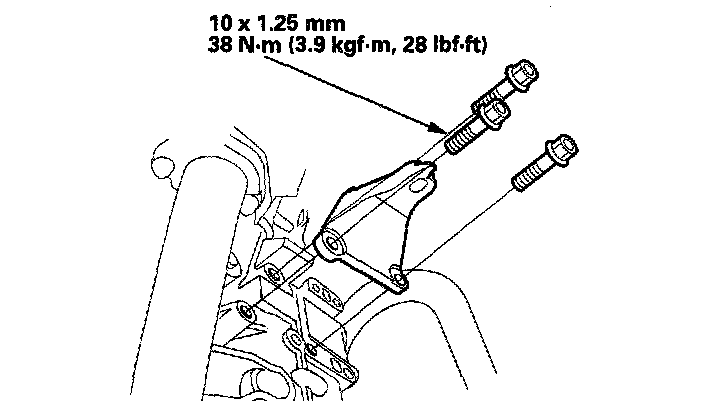 10 x 1.25 mm
38 N·m (3.9 kgf·m, 28 lbf·ft)