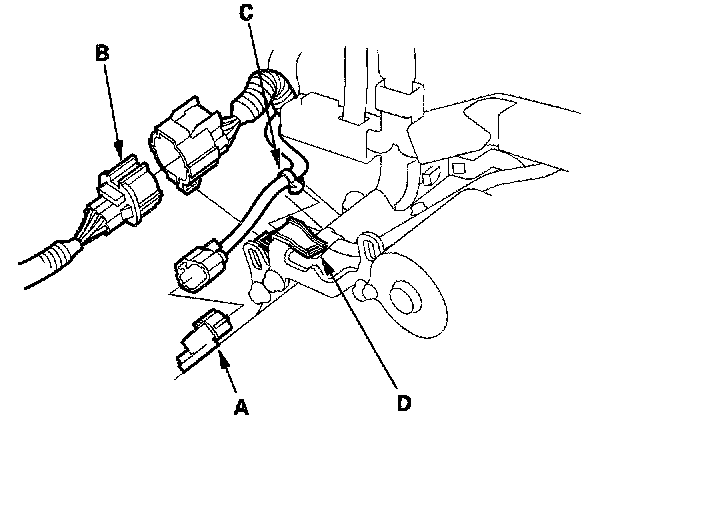 C
B
A
D