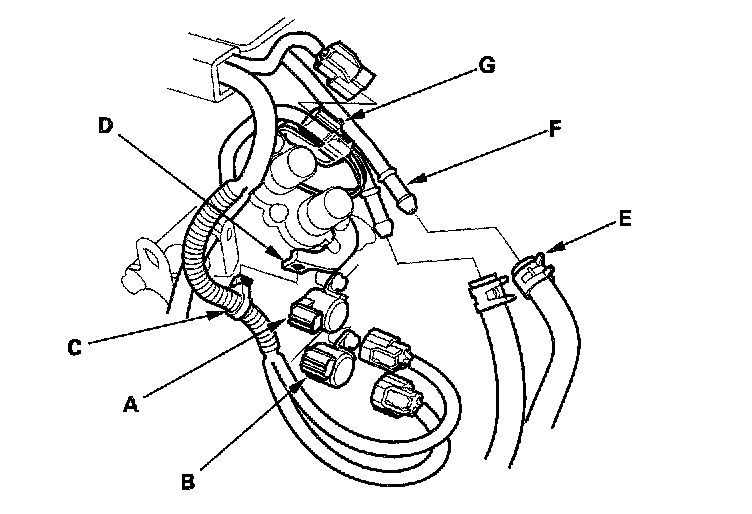 G
D
F
E
C
A
B