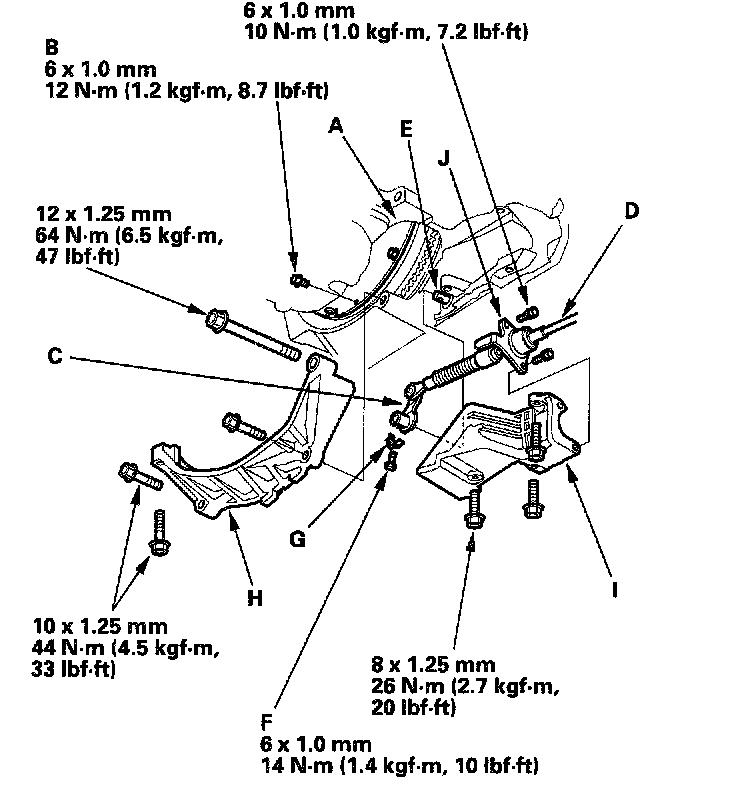 6 x 1.0 mm
10 N·m (1.0 kgf·m, 7.2 lbf·ft)

B
6 x 1.0 mm
12 N·m (1.2 kgf·m, 8.7 lbf·ft)

A

E

J

D

12 x 1.25 mm
64 N·m (6.5 kgf·m, 47 lbf·ft)

C

G

H

I

10 x 1.25 mm
44 N·m (4.5 kgf·m, 33 lbf·ft)

8 x 1.25 mm
26 N·m (2.7 kgf·m, 20 lbf·ft)

F
6 x 1.0 mm
14 N·m (1.4 kgf·m, 10 lbf·ft)