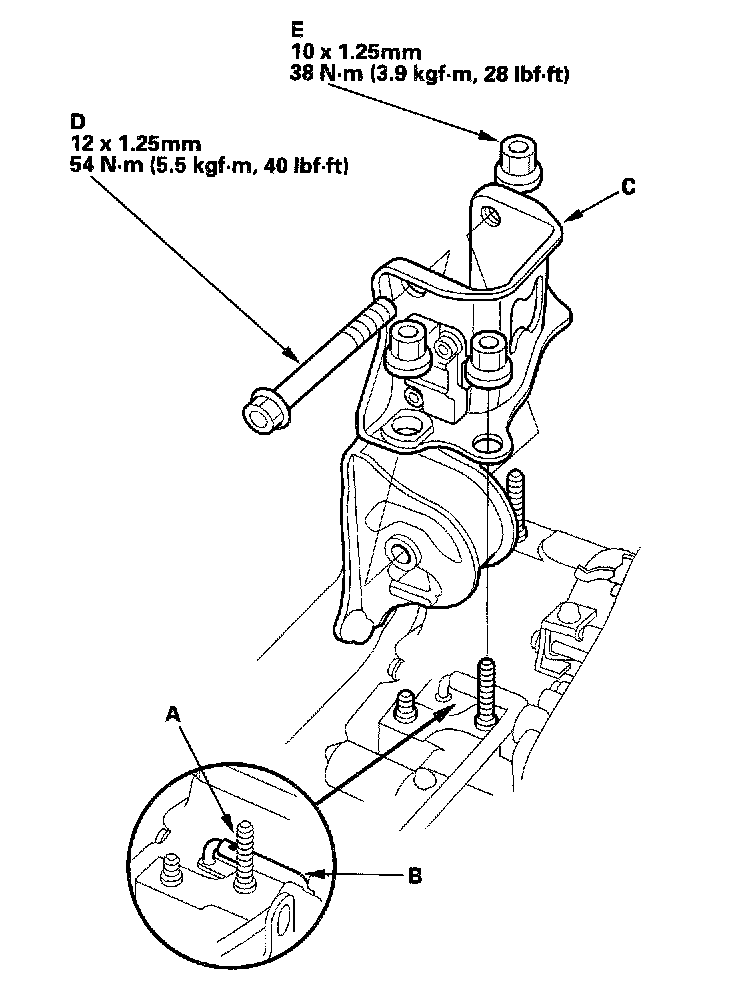 E
10 x 1.25mm
38 N·m (3.9 kgf·m, 28 lbf·ft)

D
12 x 1.25mm
54 N·m (5.5 kgf·m, 40 lbf·ft)

C

A

B