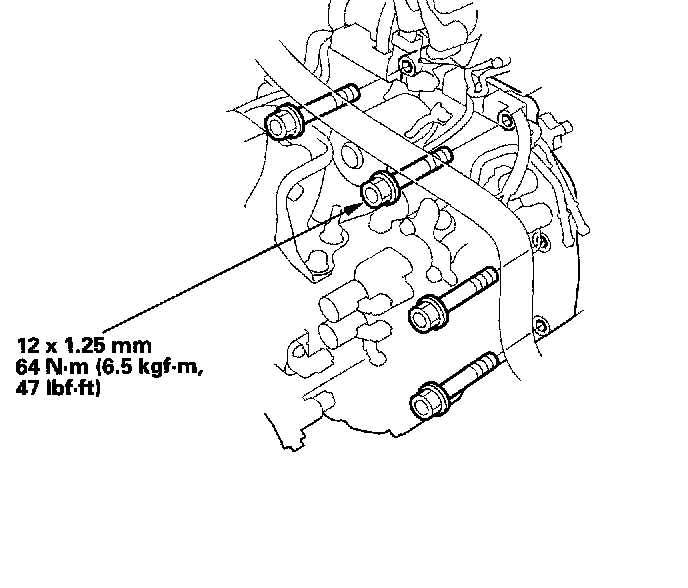 12 x 1.25 mm
64 N·m (6.5 kgf·m,
47 lbf·ft)